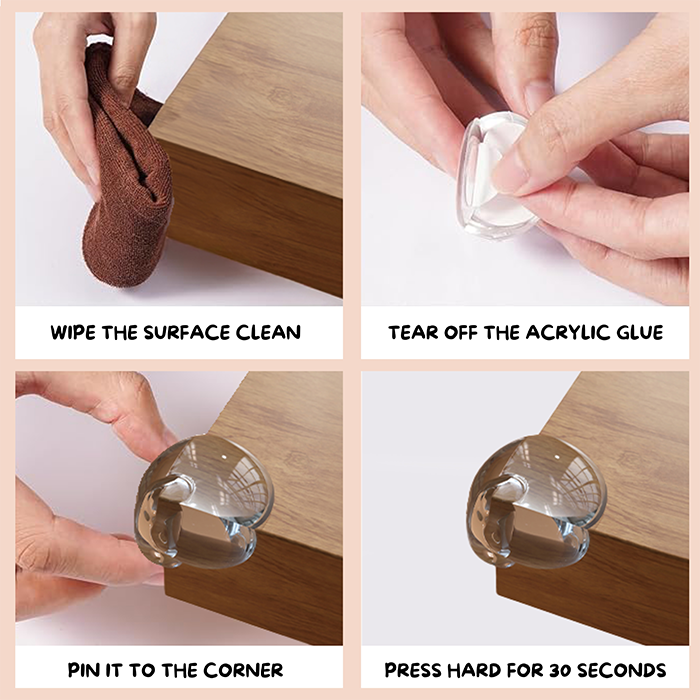 WIPE THE SURFACE CLEAN

TEAR OFF THE ACRYLIC GLUE

PIN IT TO THE CORNER

PRESS HARD FOR 30 SECONDS