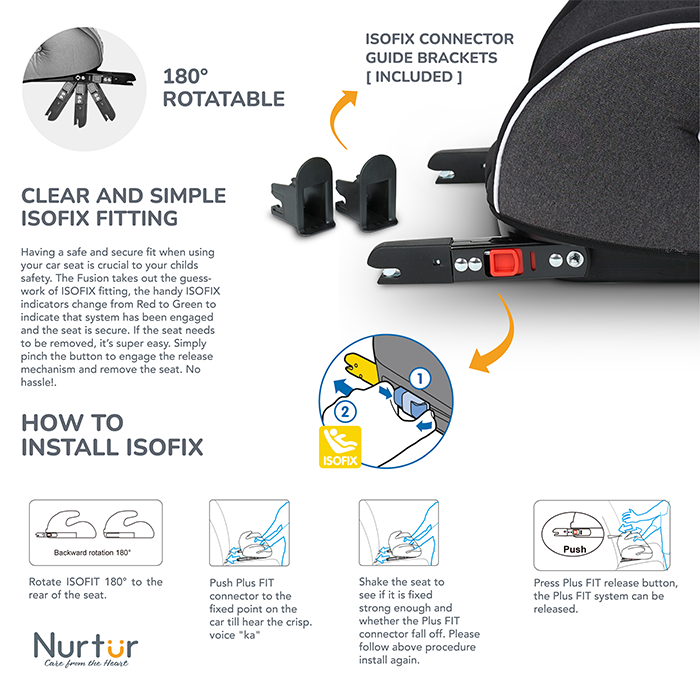 180°
ROTATABLE

ISOFIX CONNECTOR
GUIDE BRACKETS
[ INCLUDED ]

CLEAR AND SIMPLE
ISOFIX FITTING

Having a safe and secure fit when using your car seat is crucial to your childs safety. The Fusion takes out the guesswork of ISOFIX fitting, the handy ISOFIX indicators change from Red to Green to indicate that system has been engaged and the seat is secure. If the seat needs to be removed, it's super easy. Simply pinch the button to engage the release mechanism and remove the seat. No hassle!.

1
2
ISOFIX

HOW TO
INSTALL ISOFIX

Backward rotation 180°

Rotate ISOFIT 180° to the rear of the seat.

Push Plus FIT connector to the fixed point on the car till hear the crisp. voice "ka"

Shake the seat to see if it is fixed strong enough and whether the Plus FIT connector fall off. Please follow above procedure install again.

Push

Press Plus FIT release button, the Plus FIT system can be released.

Nurtur
Care from the Heart