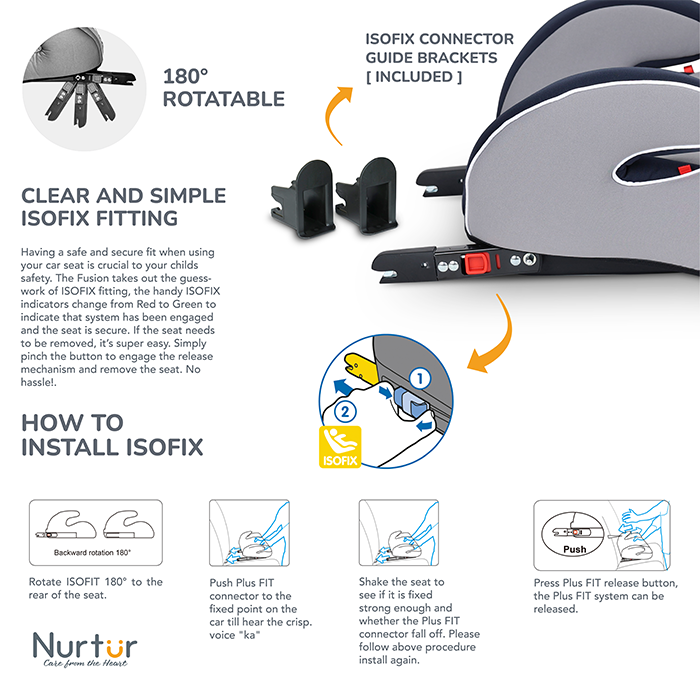 180°
ROTATABLE

ISOFIX CONNECTOR
GUIDE BRACKETS
[ INCLUDED ]

CLEAR AND SIMPLE
ISOFIX FITTING

Having a safe and secure fit when using your car seat is crucial to your childs safety. The Fusion takes out the guesswork of ISOFIX fitting, the handy ISOFIX indicators change from Red to Green to indicate that system has been engaged and the seat is secure. If the seat needs to be removed, it's super easy. Simply pinch the button to engage the release mechanism and remove the seat. No hassle!.

1
2
ISOFIX

HOW TO
INSTALL ISOFIX

Backward rotation 180°

Rotate ISOFIT 180° to the rear of the seat.

Push Plus FIT connector to the fixed point on the car till hear the crisp. voice "ka"

Shake the seat to see if it is fixed strong enough and whether the Plus FIT connector fall off. Please follow above procedure install again.

Push

Press Plus FIT release button, the Plus FIT system can be released.

Nurtur
Care from the Heart