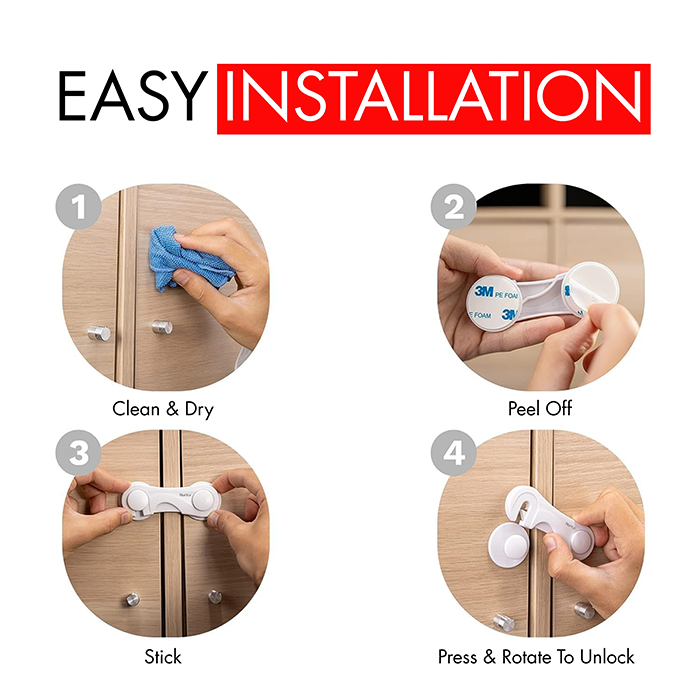 EASY INSTALLATION

1

Clean & Dry

2

3M PE FOAM

PE FOAM 3M

Peel Off

3

Stick

4

Press & Rotate To Unlock